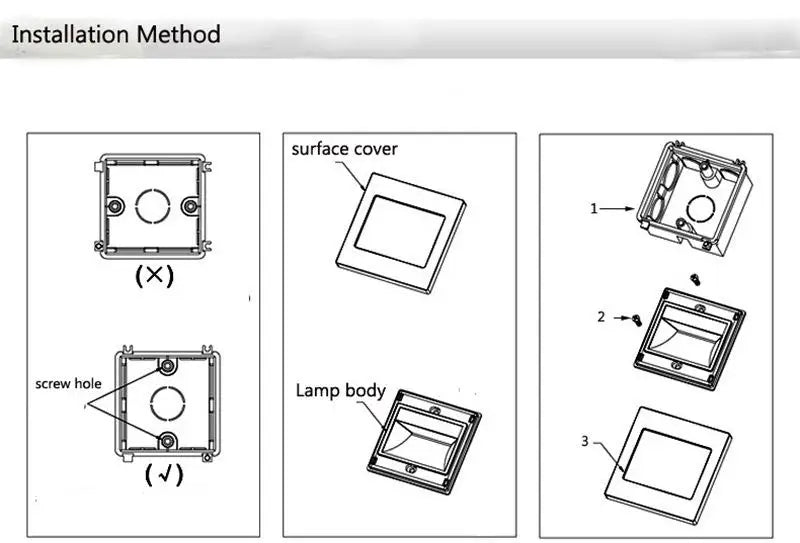 Installation Method

(×)

screw hole

(√)

surface cover

Lamp body

1

2

3