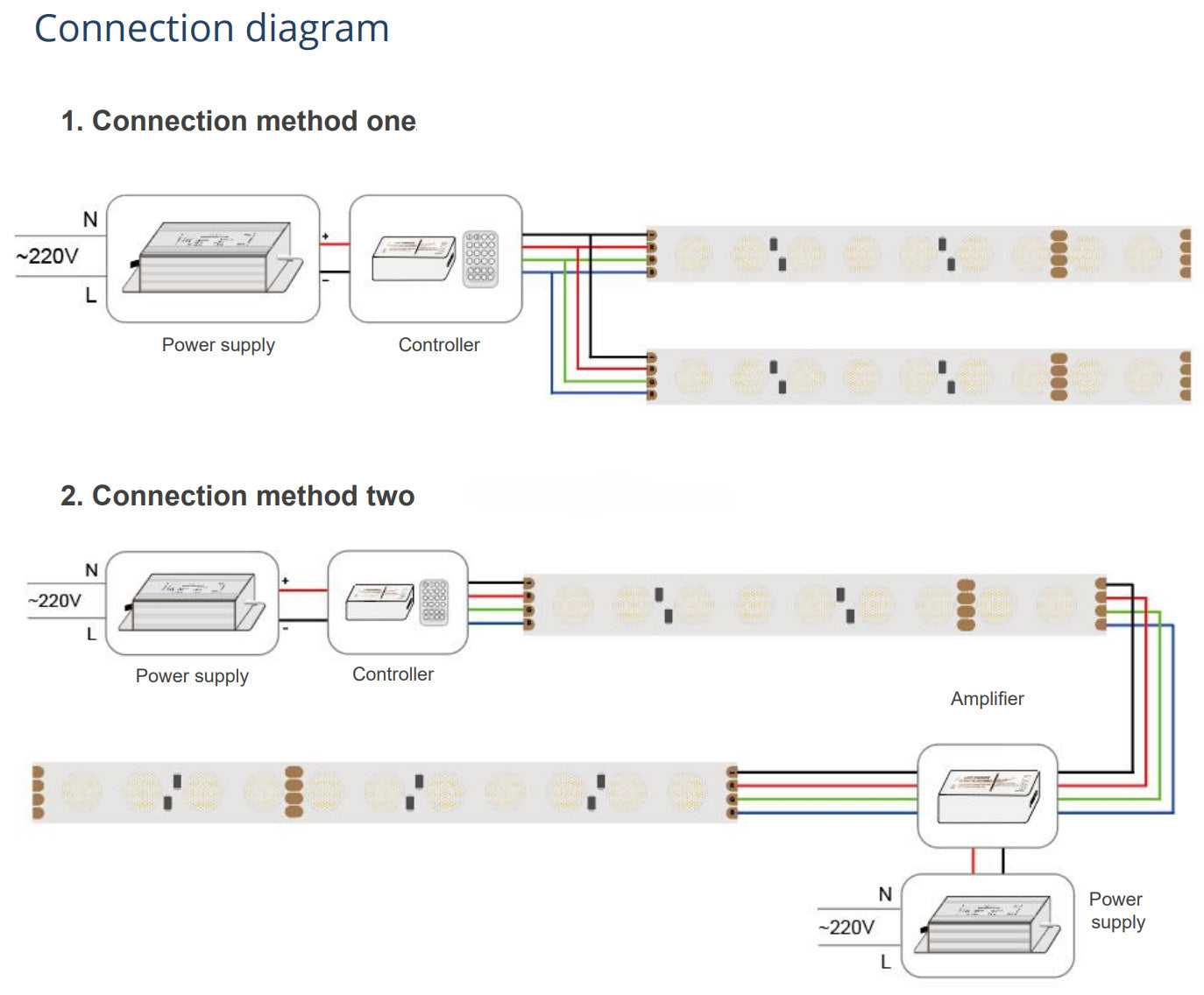 Connection diagram

1. Connection method one

N
~220V
L
+
-
Power supply
Controller

2. Connection method two

N
~220V
L
+
-
Power supply
Controller
Amplifier
N
~220V
L
Power supply